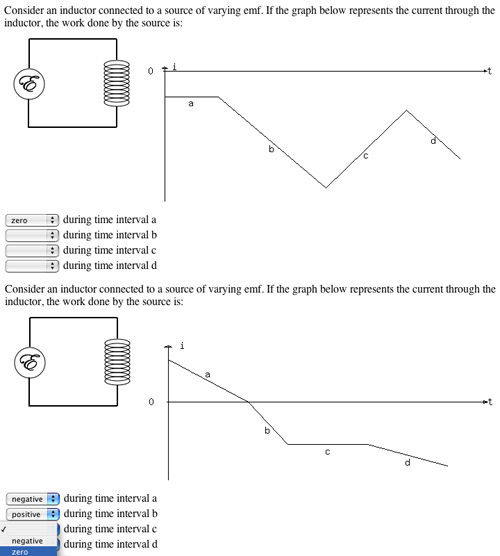 Consider an inductor connected to a source of varying emf. If the graph below represents the current through the inductor, the work done by the source is:

$\mathcal{E}$

0 i t

a b c d

zero during time interval a
during time interval b
during time interval c
during time interval d

Consider an inductor connected to a source of varying emf. If the graph below represents the current through the inductor, the work done by the source is:

$\mathcal{E}$

i 0 t

a b c d

negative during time interval a
positive during time interval b
✓ during time interval c
negative during time interval d
zero